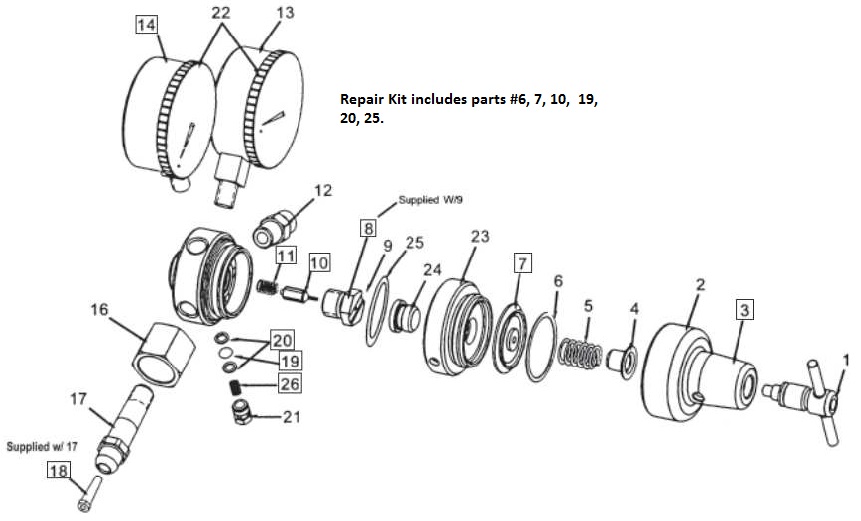 14
22
13

Repair Kit includes parts #6, 7, 10, 19, 20, 25.

12
Supplied W/9
8
9
25
23
7
6
5
4
2
3
1
11
10
24
16
20
19
26
21
17
Supplied w/ 17
18